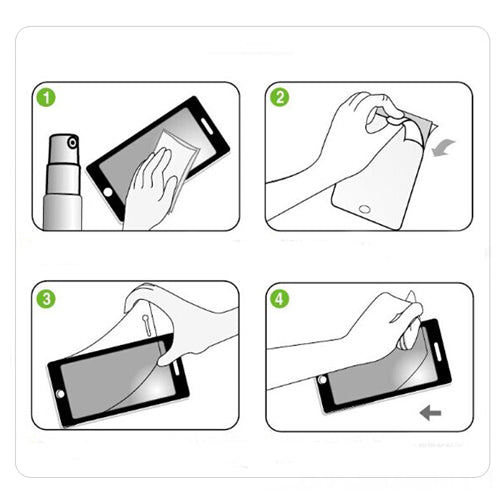 1

2

3

4